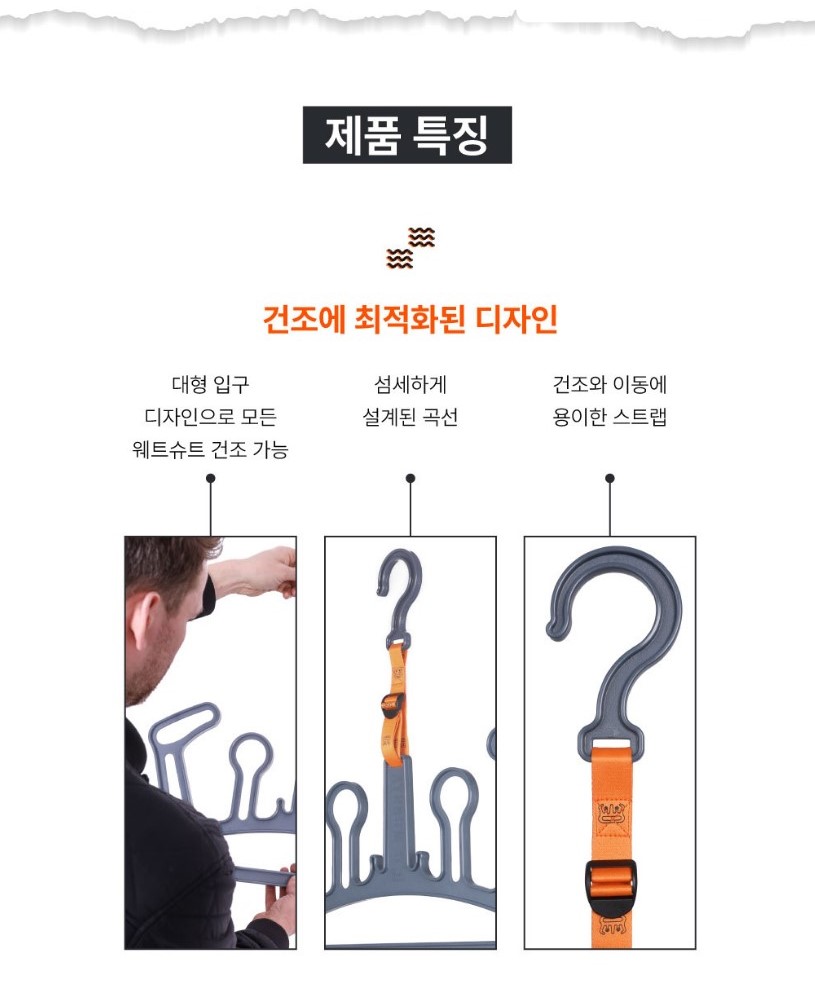 제품 특징

건조에 최적화된 디자인

대형 입구
디자인으로 모든
웨트슈트 건조 가능

섬세하게
설계된 곡선

건조와 이동에
용이한 스트랩